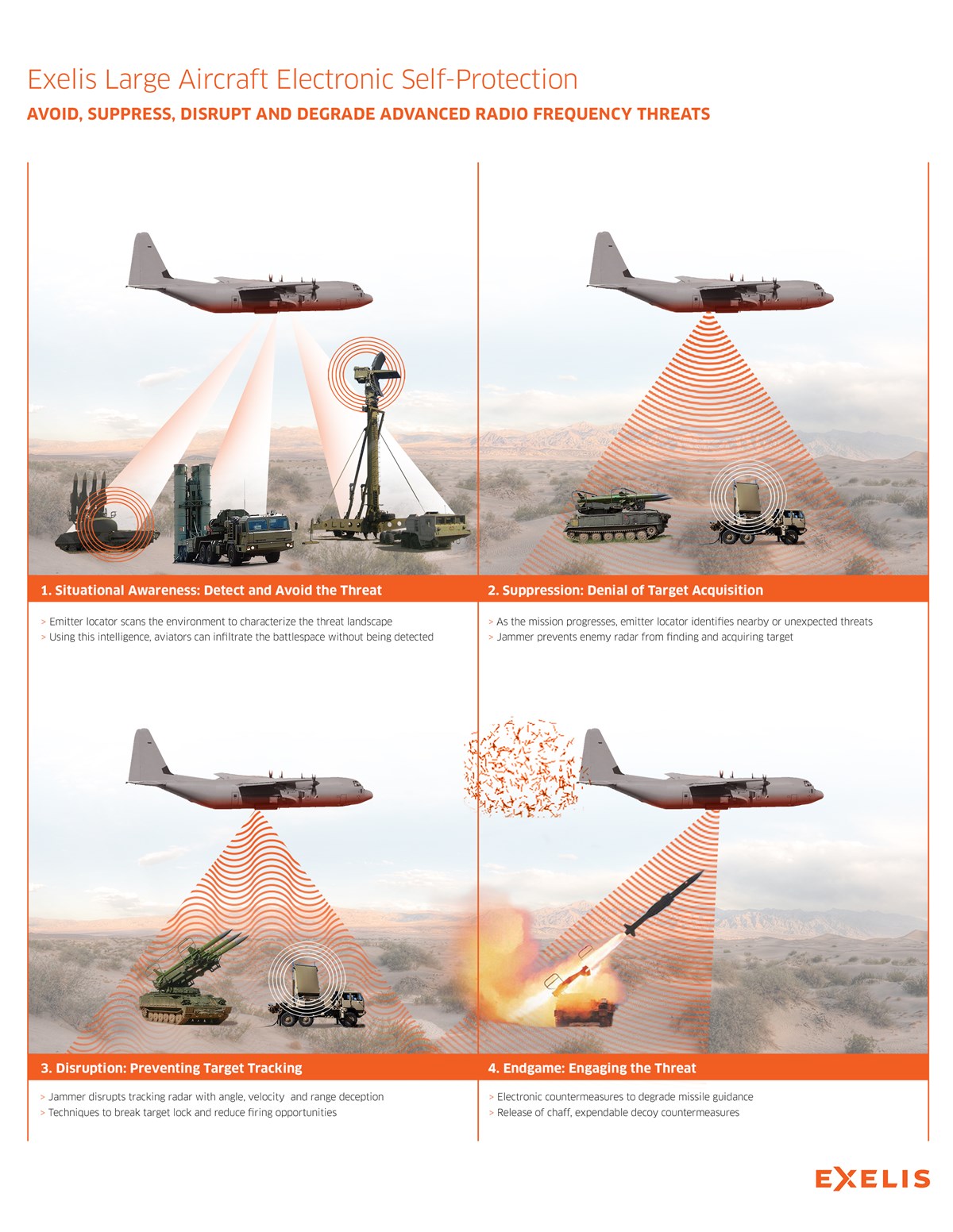 Exelis Large Aircraft Electronic Self-Protection

AVOID, SUPPRESS, DISRUPT AND DEGRADE ADVANCED RADIO FREQUENCY THREATS

1. Situational Awareness: Detect and Avoid the Threat

> Emitter locator scans the environment to characterize the threat landscape
> Using this intelligence, aviators can infiltrate the battlespace without being detected

2. Suppression: Denial of Target Acquisition

> As the mission progresses, emitter locator identifies nearby or unexpected threats
> Jammer prevents enemy radar from finding and acquiring target

3. Disruption: Preventing Target Tracking

> Jammer disrupts tracking radar with angle, velocity and range deception
> Techniques to break target lock and reduce firing opportunities

4. Endgame: Engaging the Threat

> Electronic countermeasures to degrade missile guidance
> Release of chaff, expendable decoy countermeasures

EXELIS